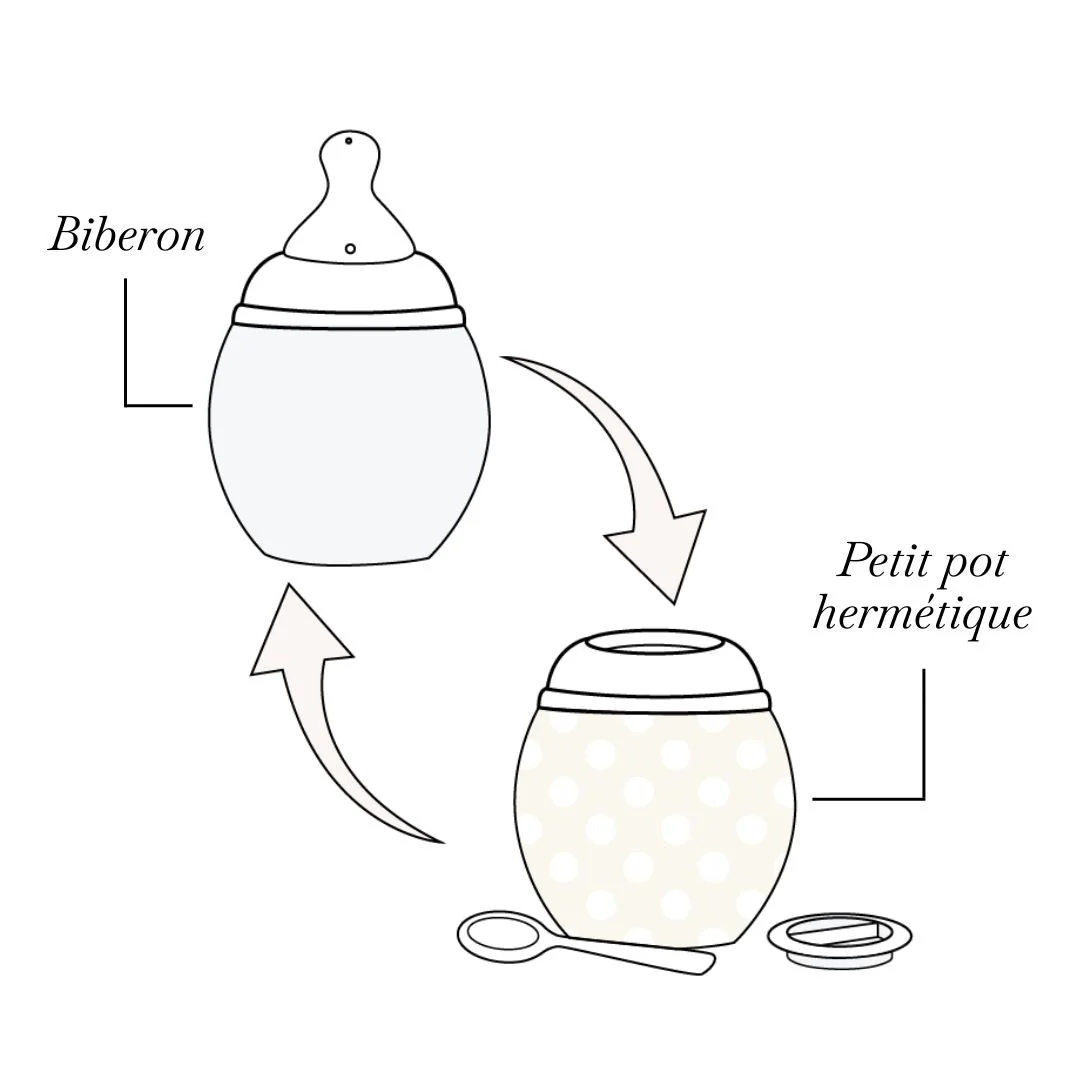 Biberon

Petit pot hermétique